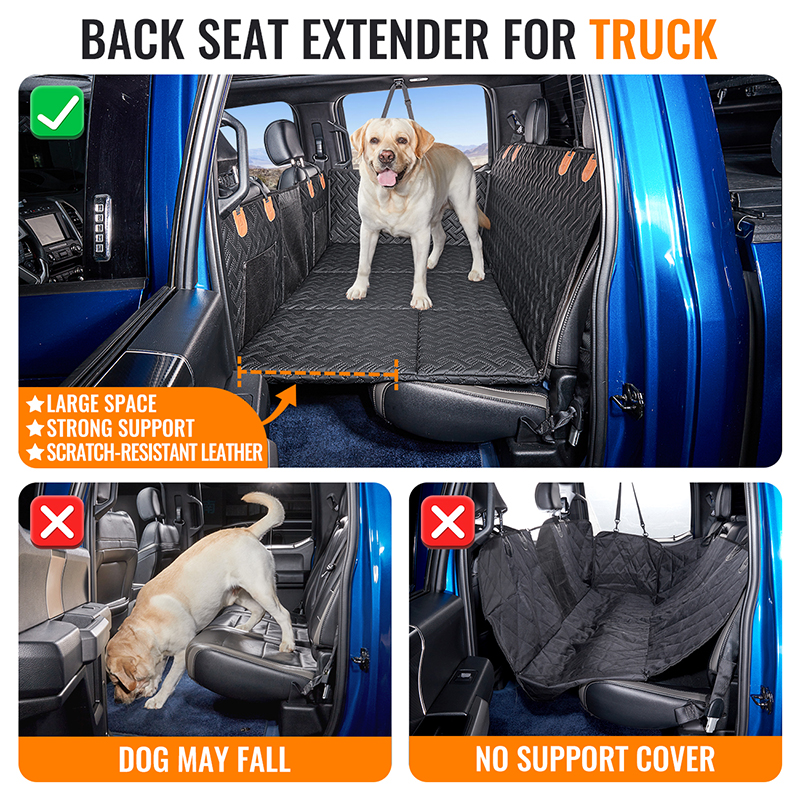 BACK SEAT EXTENDER FOR TRUCK

★LARGE SPACE
★STRONG SUPPORT
★SCRATCH-RESISTANT LEATHER

DOG MAY FALL

NO SUPPORT COVER